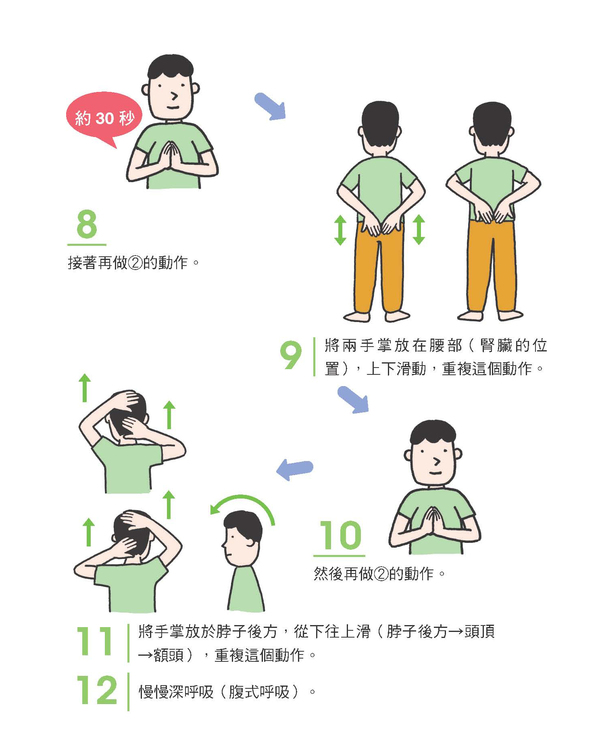 約 30 秒

8
接著再做②的動作。

9
將兩手掌放在腰部（腎臟的位置），上下滑動，重複這個動作。

10
然後再做②的動作。

11
將手掌放於脖子後方，從下往上滑（脖子後方→頭頂→額頭），重複這個動作。

12
慢慢深呼吸（腹式呼吸）。